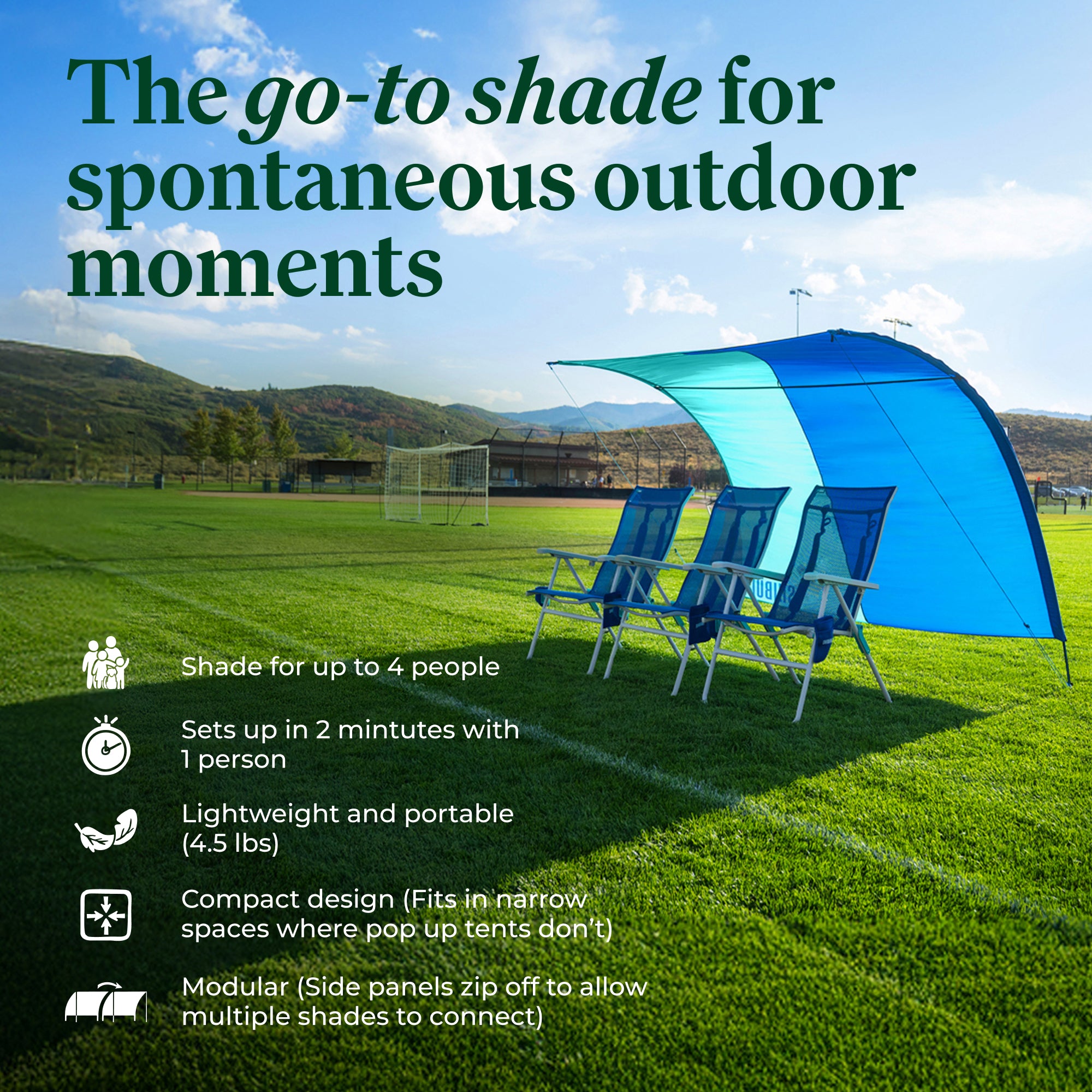 The go-to shade for spontaneous outdoor moments

Shade for up to 4 people

Sets up in 2 mintutes with 1 person

Lightweight and portable (4.5 lbs)

Compact design (Fits in narrow spaces where pop up tents don't)

Modular (Side panels zip off to allow multiple shades to connect)