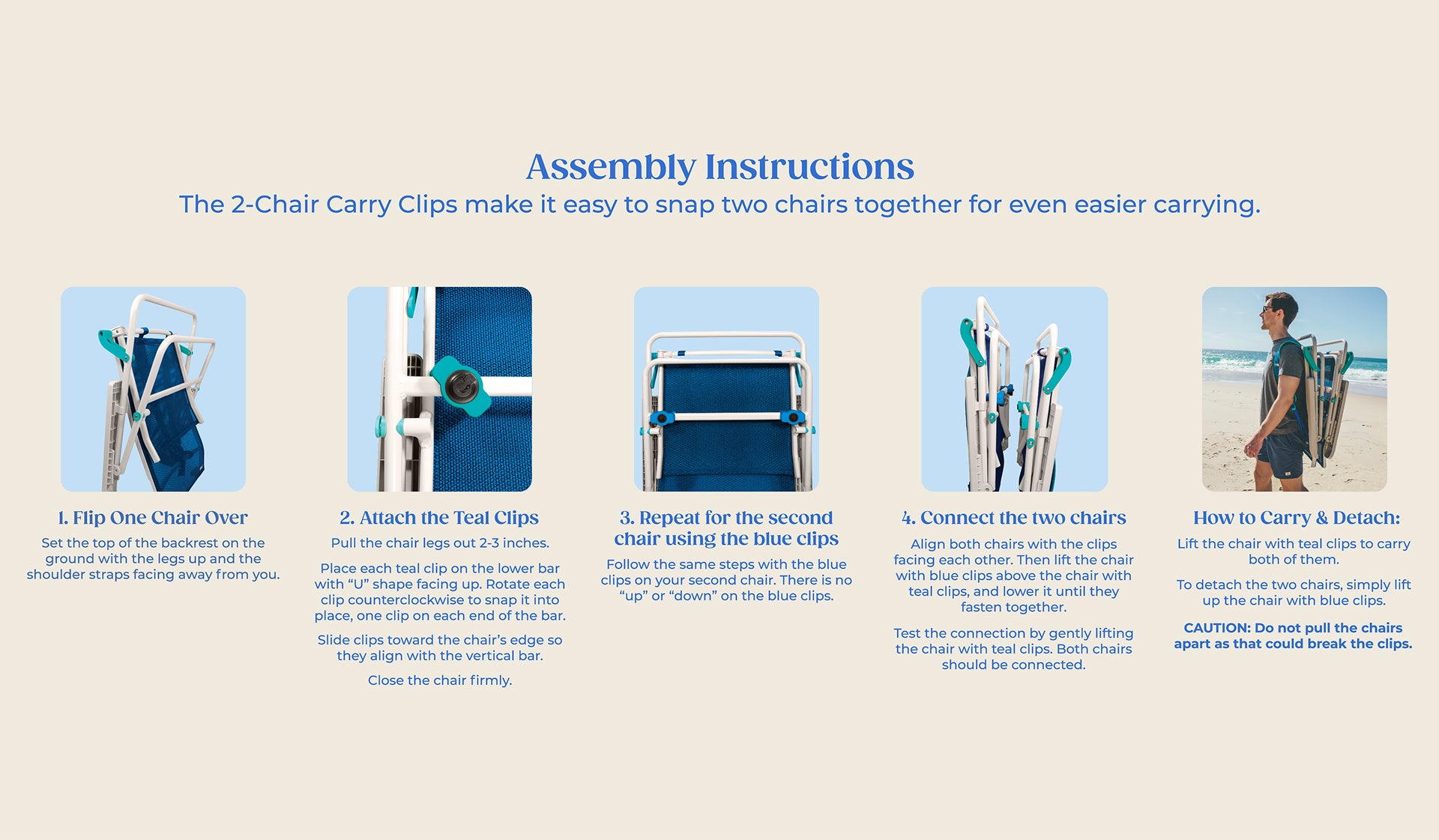 Assembly Instructions
The 2-Chair Carry Clips make it easy to snap two chairs together for even easier carrying.

1. Flip One Chair Over
Set the top of the backrest on the ground with the legs up and the shoulder straps facing away from you.

2. Attach the Teal Clips
Pull the chair legs out 2-3 inches.

Place each teal clip on the lower bar with “U” shape facing up. Rotate each clip counterclockwise to snap it into place, one clip on each end of the bar.

Slide clips toward the chair’s edge so they align with the vertical bar.

Close the chair firmly.

3. Repeat for the second chair using the blue clips
Follow the same steps with the blue clips on your second chair. There is no “up” or “down” on the blue clips.

4. Connect the two chairs
Align both chairs with the clips facing each other. Then lift the chair with blue clips above the chair with teal clips, and lower it until they fasten together.

Test the connection by gently lifting the chair with teal clips. Both chairs should be connected.

How to Carry & Detach:
Lift the chair with teal clips to carry both of them.

To detach the two chairs, simply lift up the chair with blue clips.

CAUTION: Do not pull the chairs apart as that could break the clips.